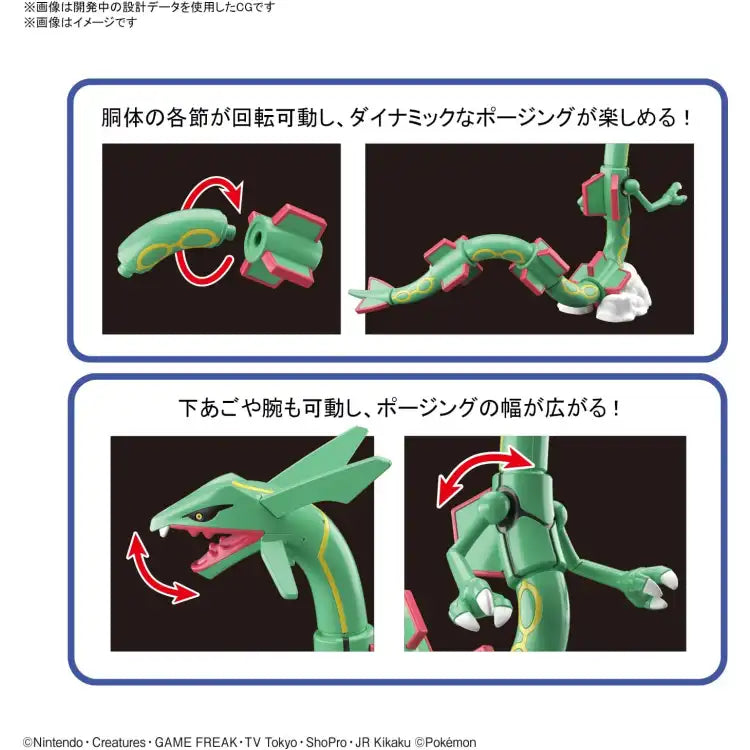 ※画像は開発中の設計データを使用したCGです
※画像はイメージです

胴体の各節が回転可動し、ダイナミックなポージングが楽しめる！

下あごや腕も可動し、ポージングの幅が広がる！

©Nintendo・Creatures・GAME FREAK・TV Tokyo・ShoPro・JR Kikaku ©Pokémon